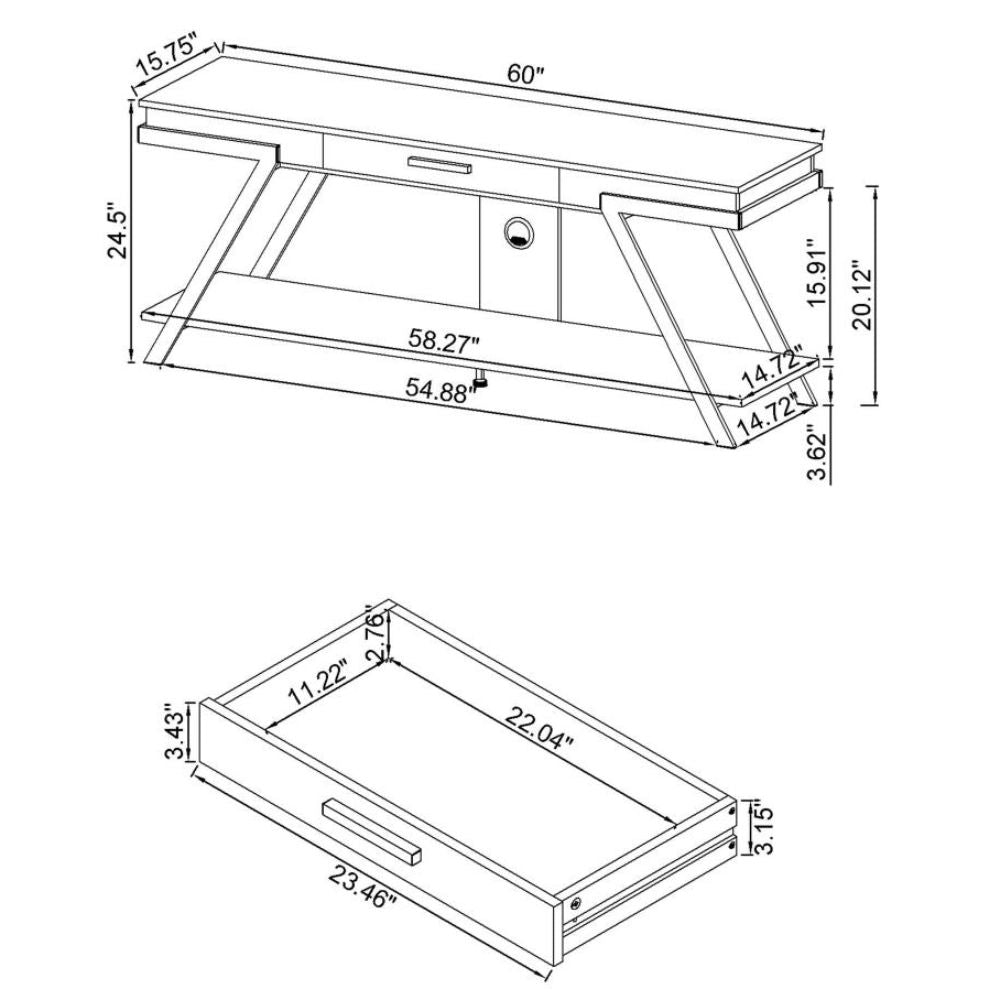 15.75"
60"
24.5"
15.91"
20.12"
58.27"
14.72"
54.88"
14.72"
3.62"

2.76"
11.22"
22.04"
3.43"
3.15"
23.46"