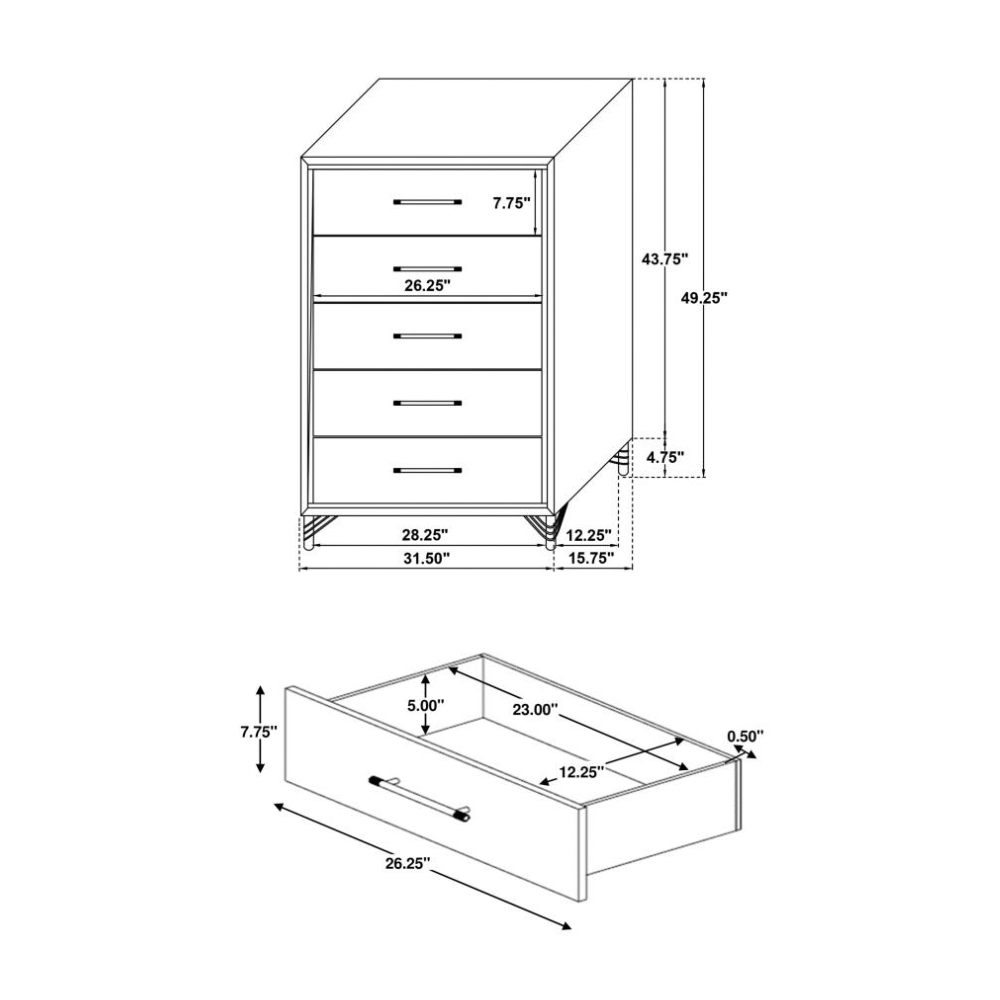 7.75"
26.25"
43.75"
49.25"
4.75"
28.25"
12.25"
31.50"
15.75"

7.75"
5.00"
23.00"
0.50"
12.25"
26.25"