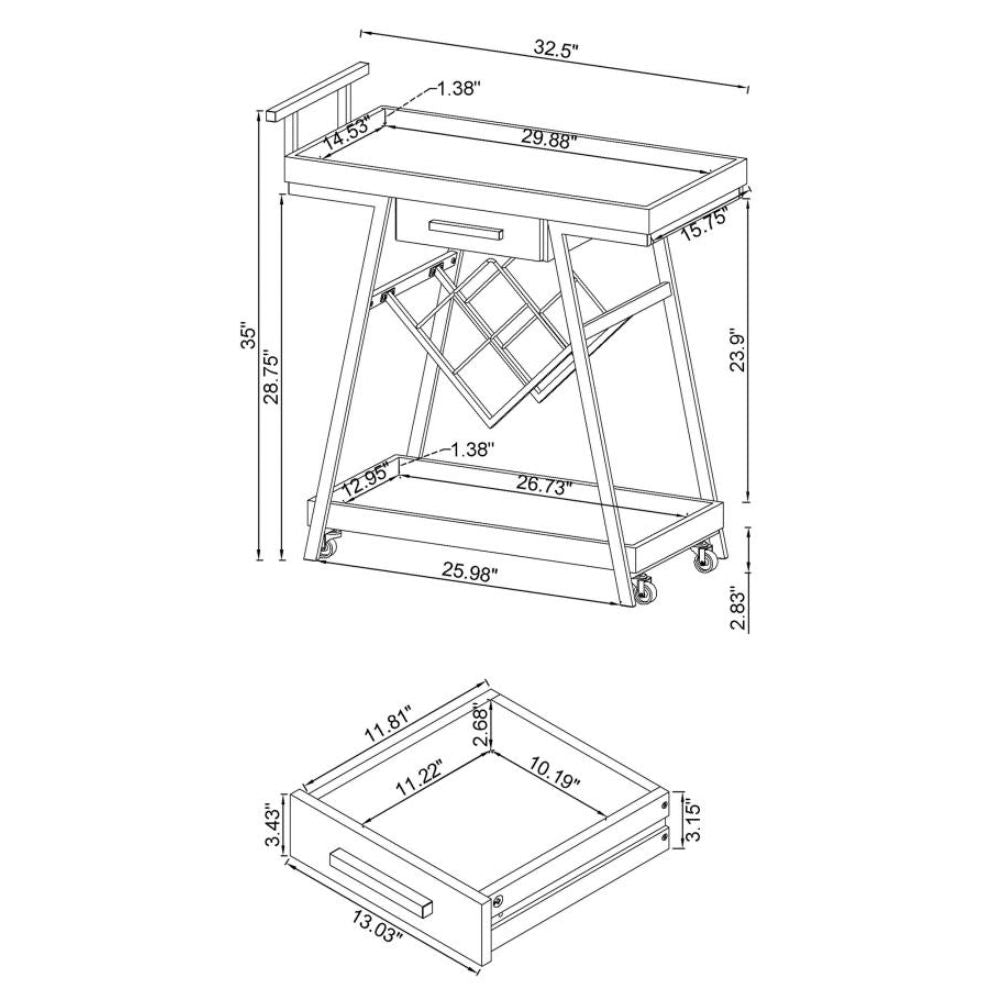 32.5"
1.38"
14.53"
29.88"
15.75"
35"
28.75"
23.9"
1.38"
12.95"
26.73"
25.98"
2.83"
11.81"
2.68"
11.22"
10.19"
3.43"
3.15"
13.03"