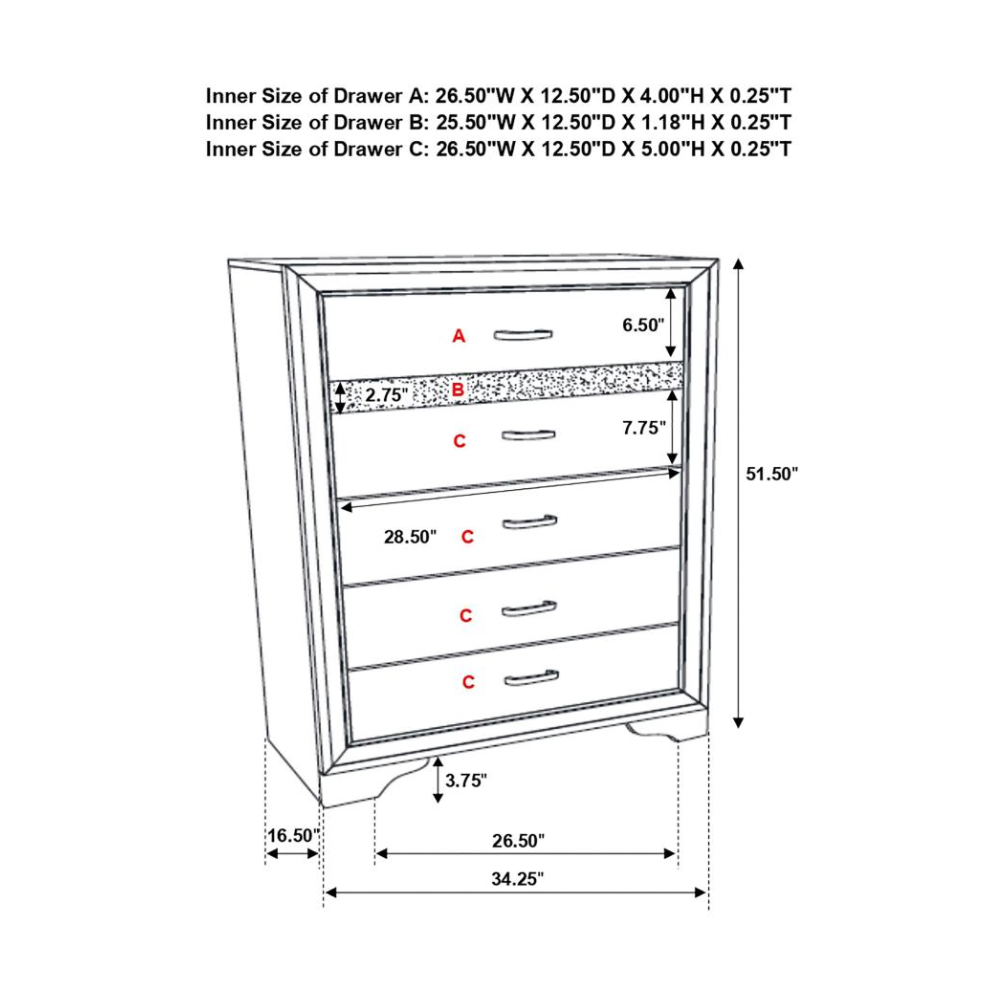 Inner Size of Drawer A: 26.50"W X 12.50"D X 4.00"H X 0.25"T
Inner Size of Drawer B: 25.50"W X 12.50"D X 1.18"H X 0.25"T
Inner Size of Drawer C: 26.50"W X 12.50"D X 5.00"H X 0.25"T

A
6.50"
2.75"
B
C
7.75"
51.50"
28.50"
C
C
C
3.75"
16.50"
26.50"
34.25"