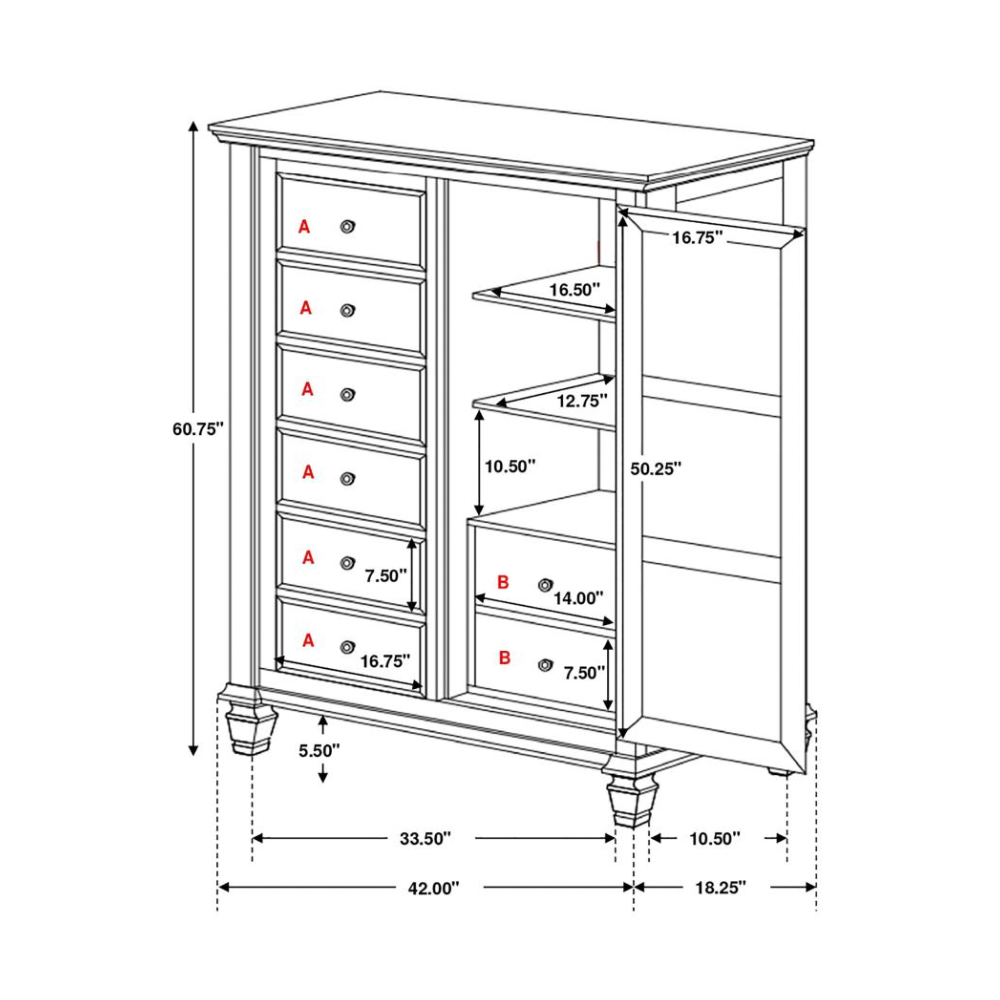 60.75"

A
A
A
A
A
7.50"
A
16.75"

16.75"
16.50"
12.75"
10.50"
50.25"
B
14.00"
B
7.50"

5.50"
33.50"
10.50"
42.00"
18.25"