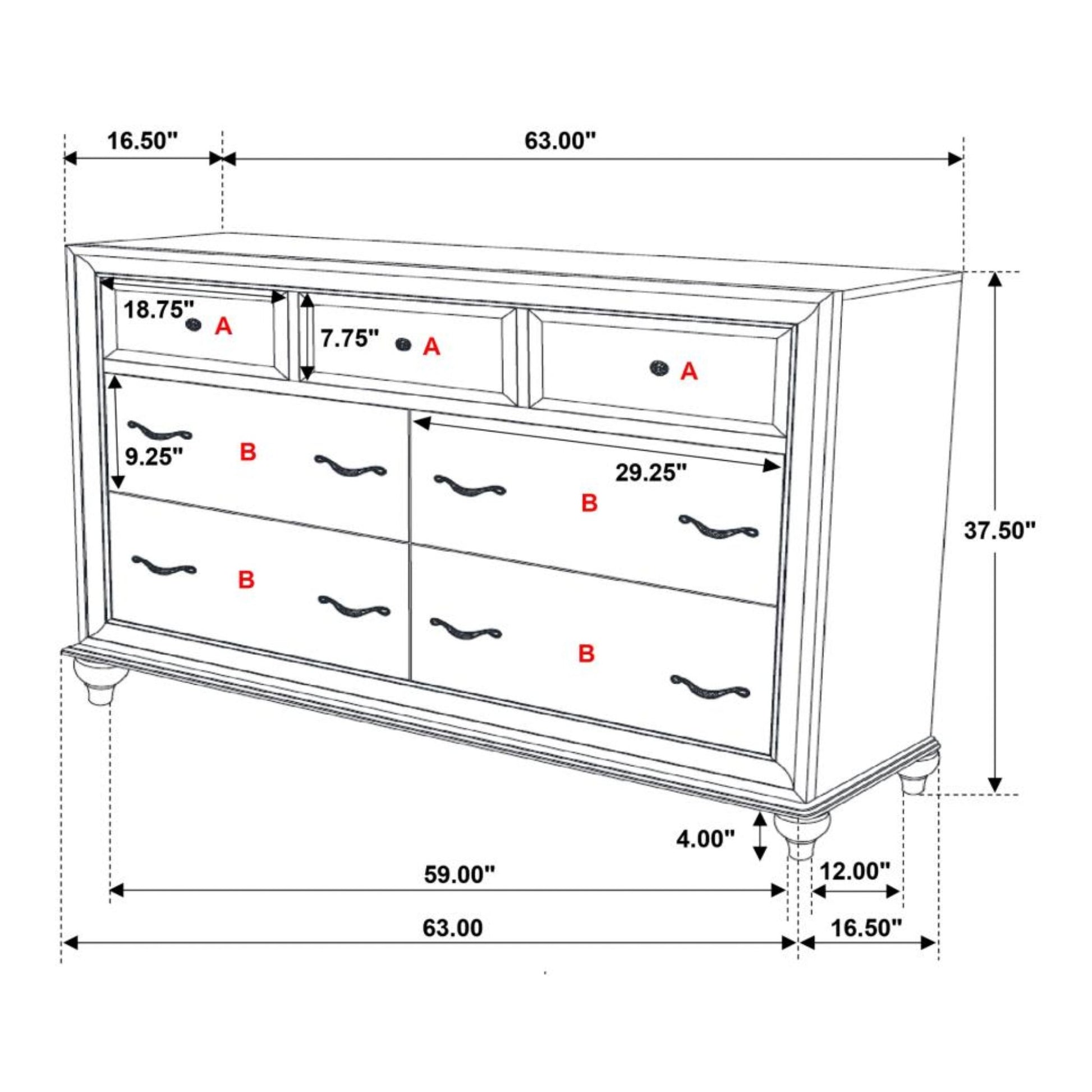 16.50"
63.00"
18.75"
A
7.75"
A
A
9.25"
B
29.25"
B
37.50"
B
B
4.00"
59.00"
12.00"
63.00
16.50"