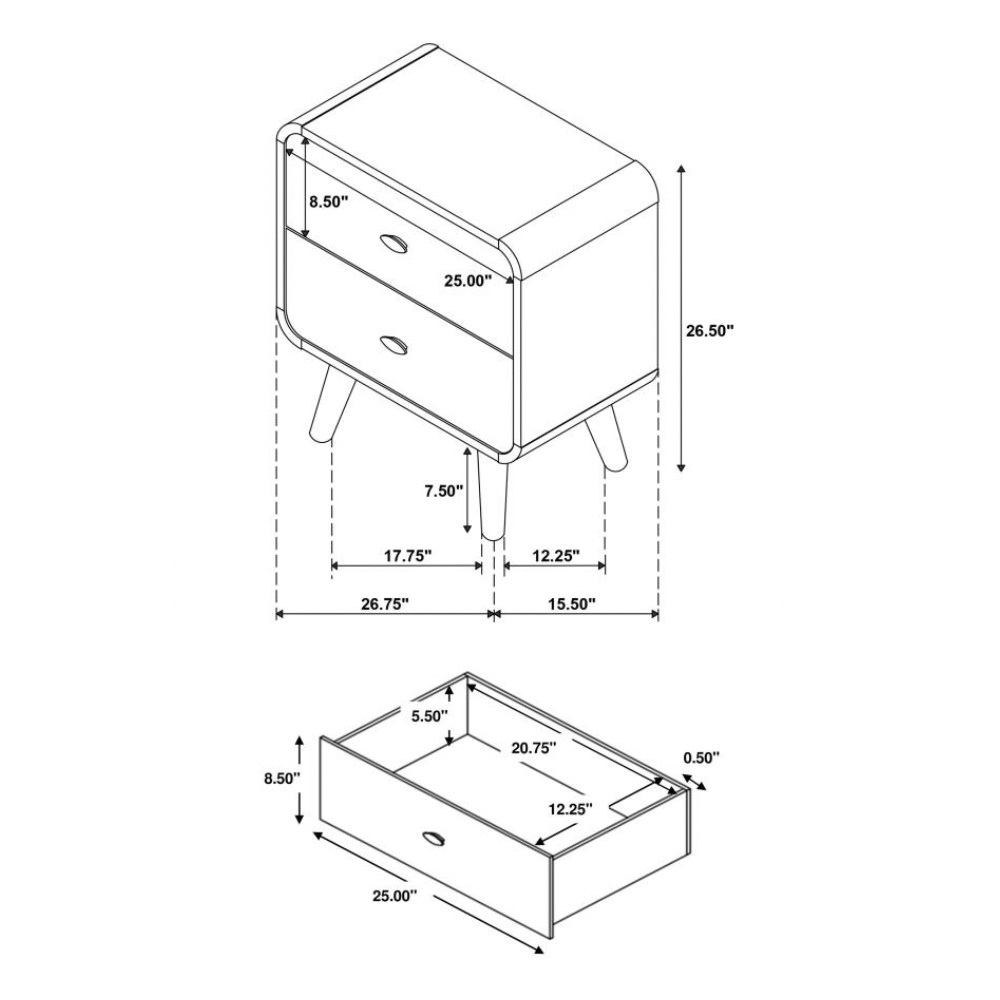 8.50"
25.00"
26.50"
7.50"
17.75"
12.25"
26.75"
15.50"

5.50"
20.75"
0.50"
8.50"
12.25"
25.00"