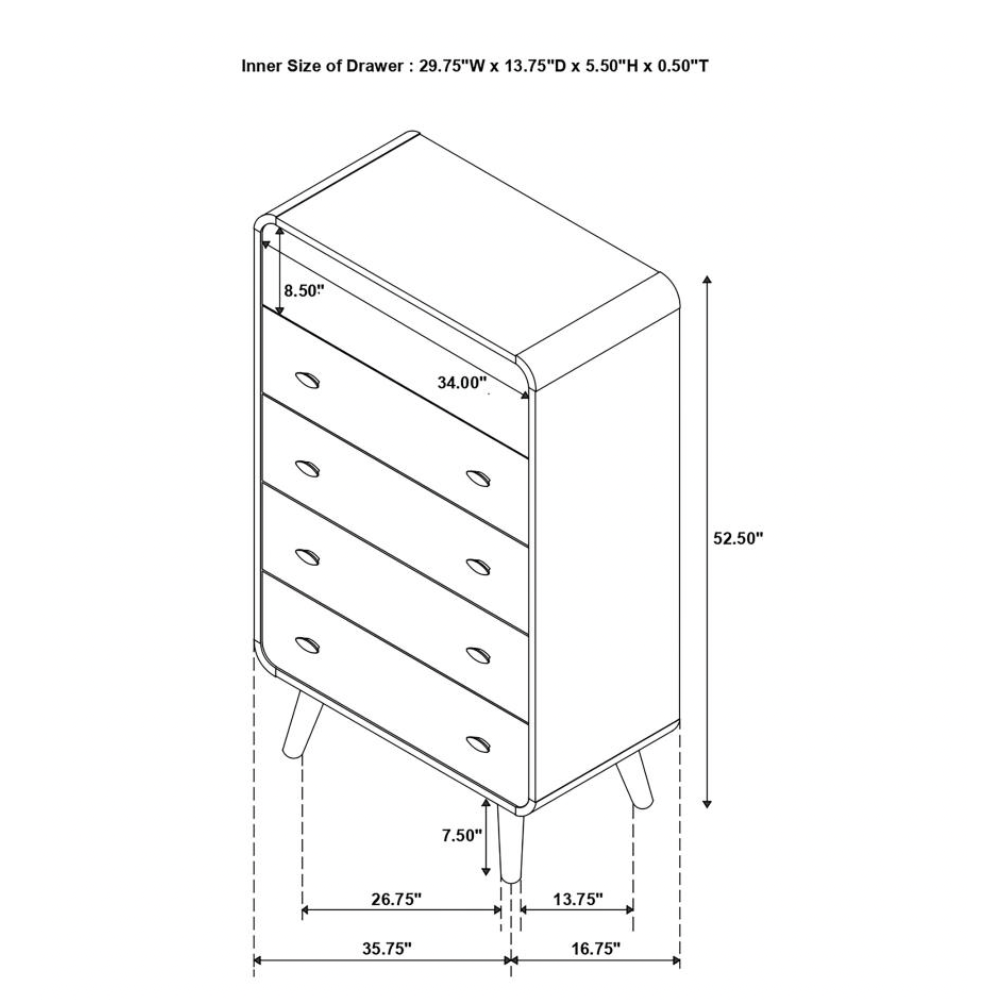 Inner Size of Drawer : 29.75"W x 13.75"D x 5.50"H x 0.50"T

8.50"

34.00"

52.50"

7.50"

26.75"

13.75"

35.75"

16.75"