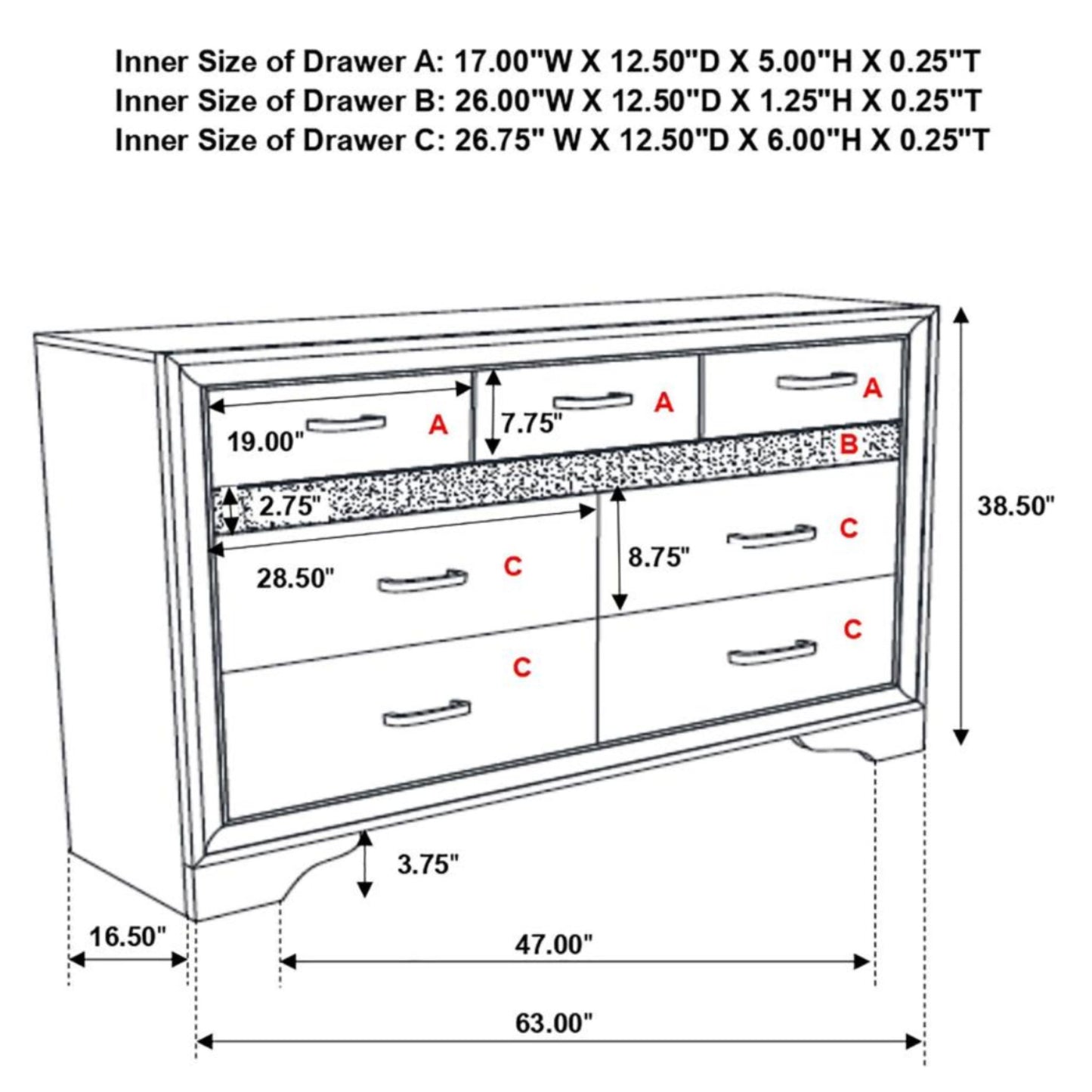 Inner Size of Drawer A: 17.00"W X 12.50"D X 5.00"H X 0.25"T
Inner Size of Drawer B: 26.00"W X 12.50"D X 1.25"H X 0.25"T
Inner Size of Drawer C: 26.75" W X 12.50"D X 6.00"H X 0.25"T

19.00"
A
7.75"
A
A
B
2.75"
28.50"
C
8.75"
C
C
C
38.50"
3.75"
16.50"
47.00"
63.00"