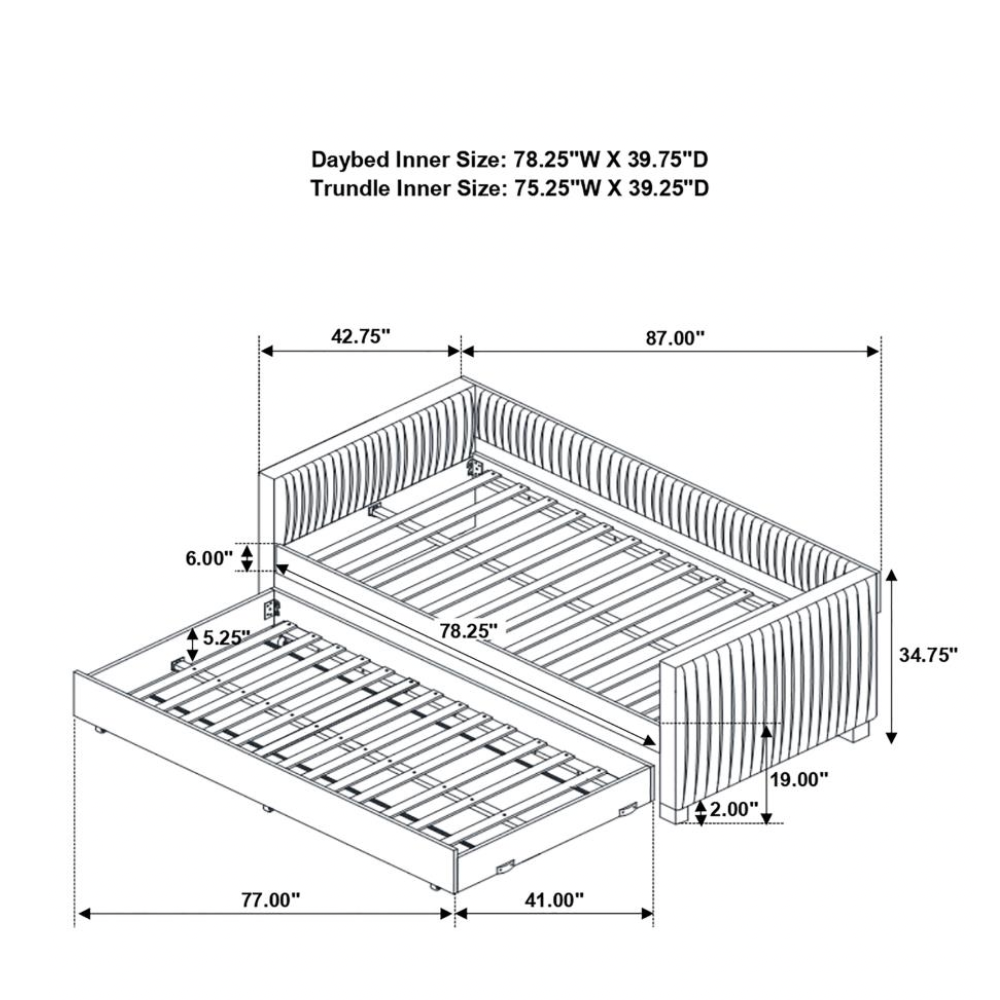 Daybed Inner Size: 78.25"W X 39.75"D
Trundle Inner Size: 75.25"W X 39.25"D

42.75"
87.00"
6.00"
5.25"
78.25"
34.75"
19.00"
2.00"
77.00"
41.00"