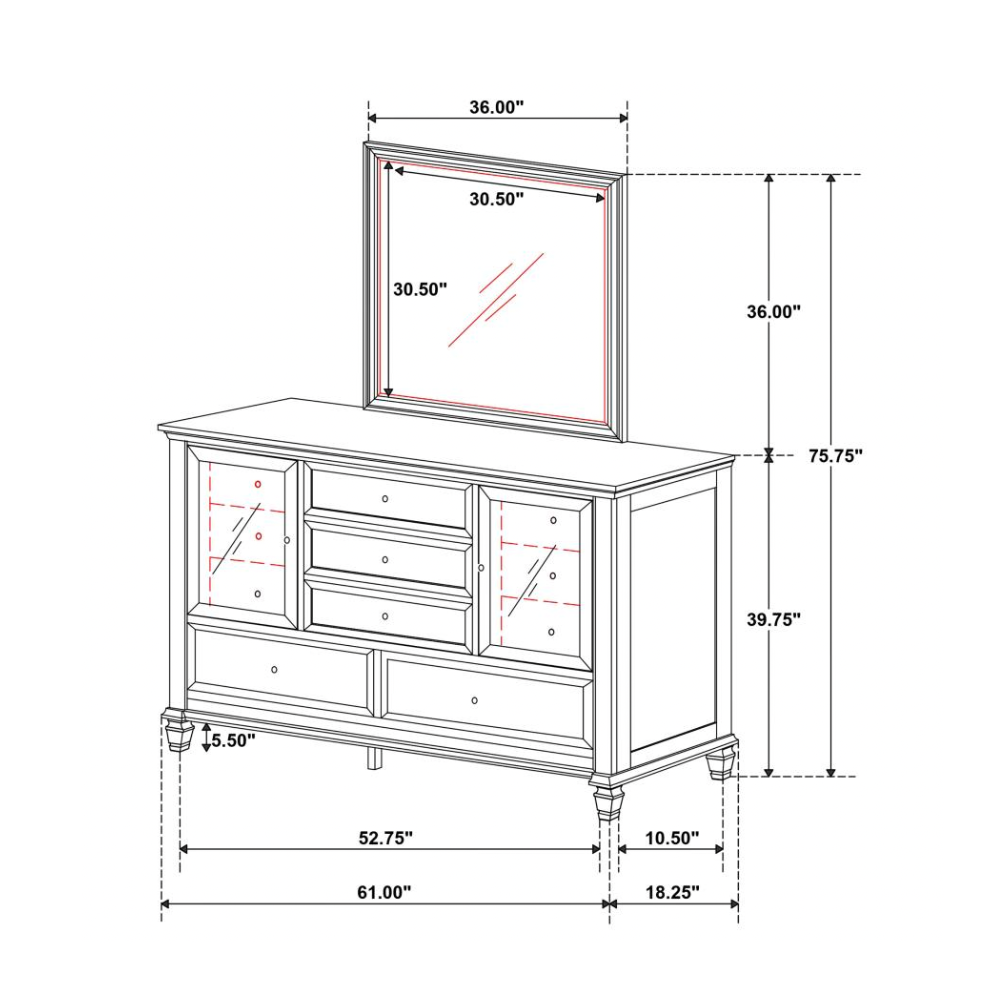 36.00"

30.50"

30.50"

36.00"

75.75"

39.75"

5.50"

52.75"

10.50"

61.00"

18.25"